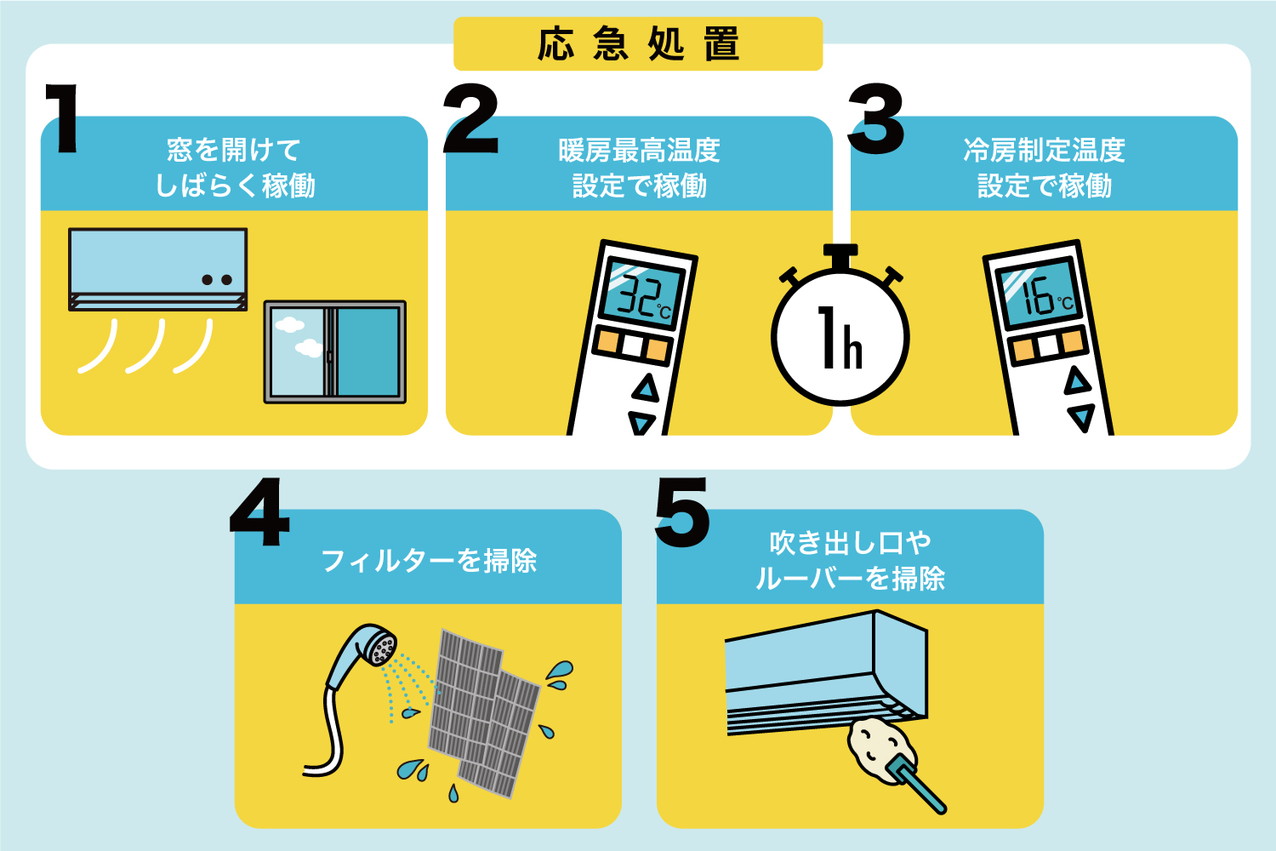 応急処置

1
窓を開けて
しばらく稼働

2
暖房最高温度
設定で稼働

32℃

1h

3
冷房制定温度
設定で稼働

16℃

4
フィルターを掃除

5
吹き出し口や
ルーバーを掃除