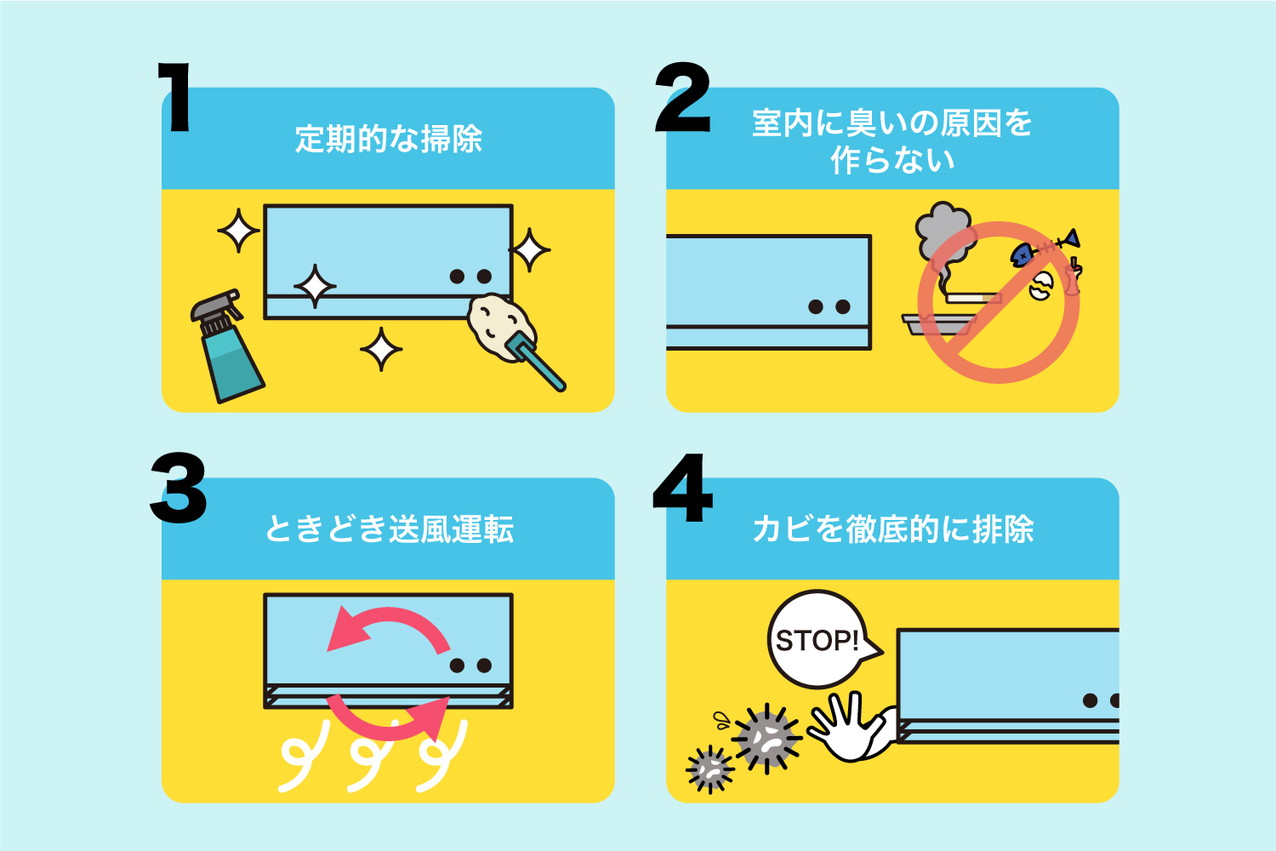 1
定期的な掃除

2
室内に臭いの原因を作らない

3
ときどき送風運転

4
カビを徹底的に排除

STOP!