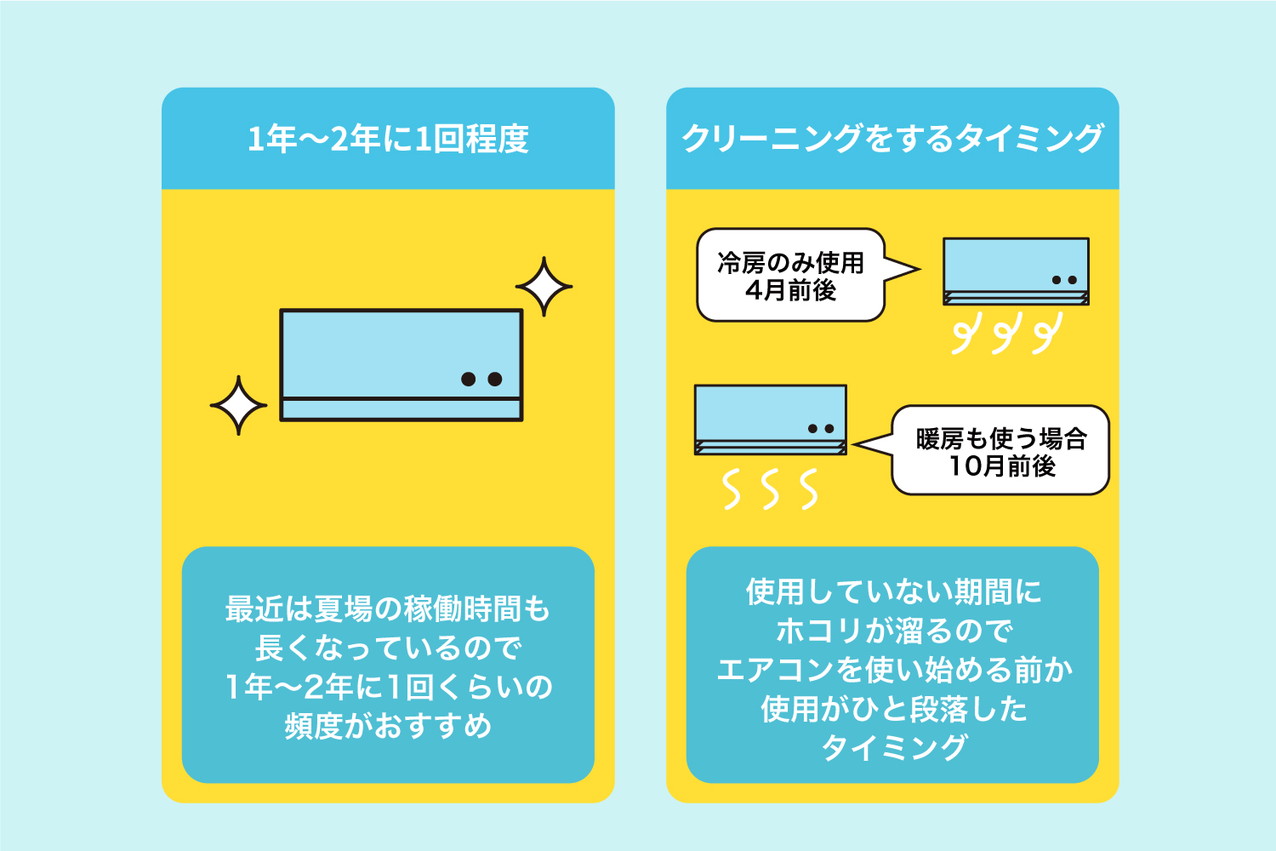 1年〜2年に1回程度

最近は夏場の稼働時間も長くなっているので1年〜2年に1回くらいの頻度がおすすめ

クリーニングをするタイミング

冷房のみ使用
4月前後

暖房も使う場合
10月前後

使用していない期間にホコリが溜るのでエアコンを使い始める前か使用がひと段落したタイミング