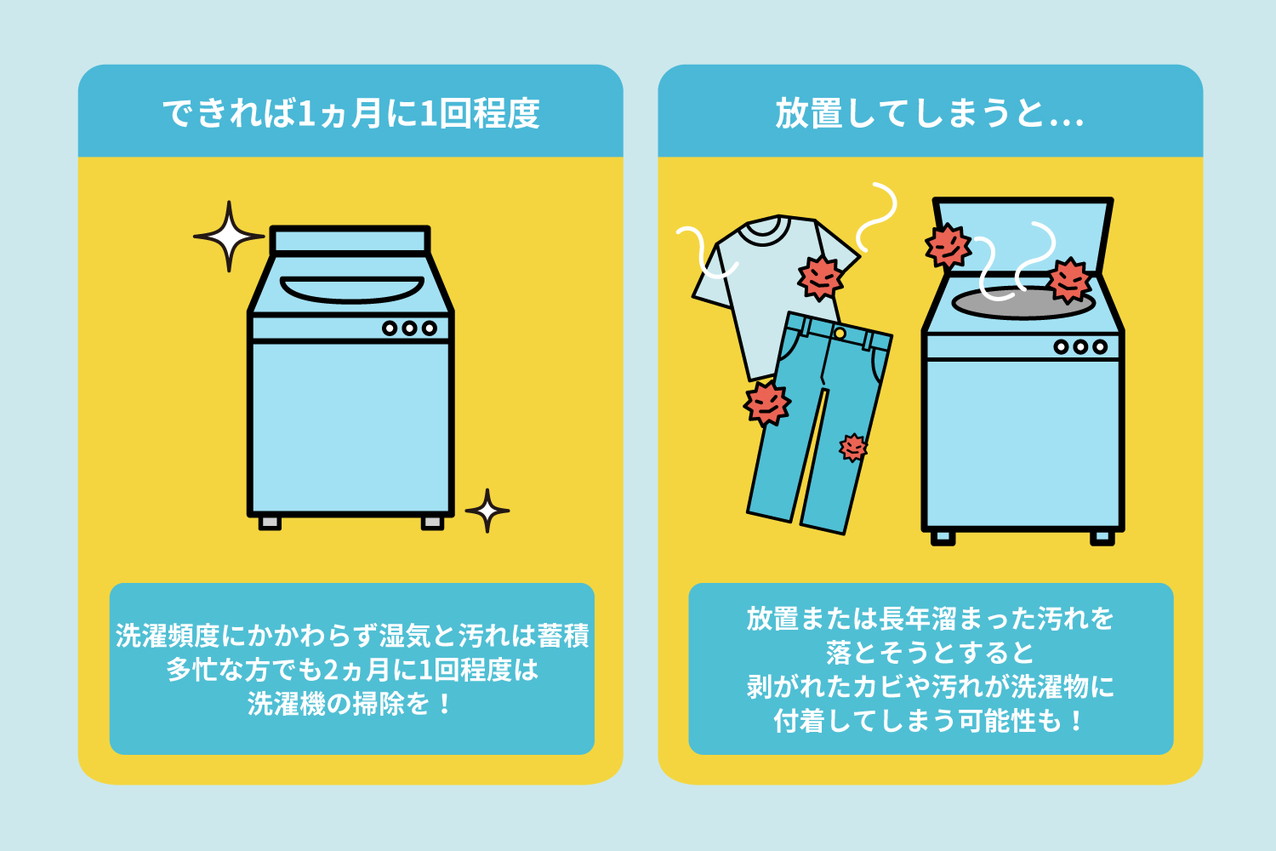 できれば1ヵ月に1回程度

洗濯頻度にかかわらず湿気と汚れは蓄積
多忙な方でも2ヵ月に1回程度は
洗濯機の掃除を！

放置してしまうと…

放置または長年溜まった汚れを
落とそうとすると
剥がれたカビや汚れが洗濯物に
付着してしまう可能性も！