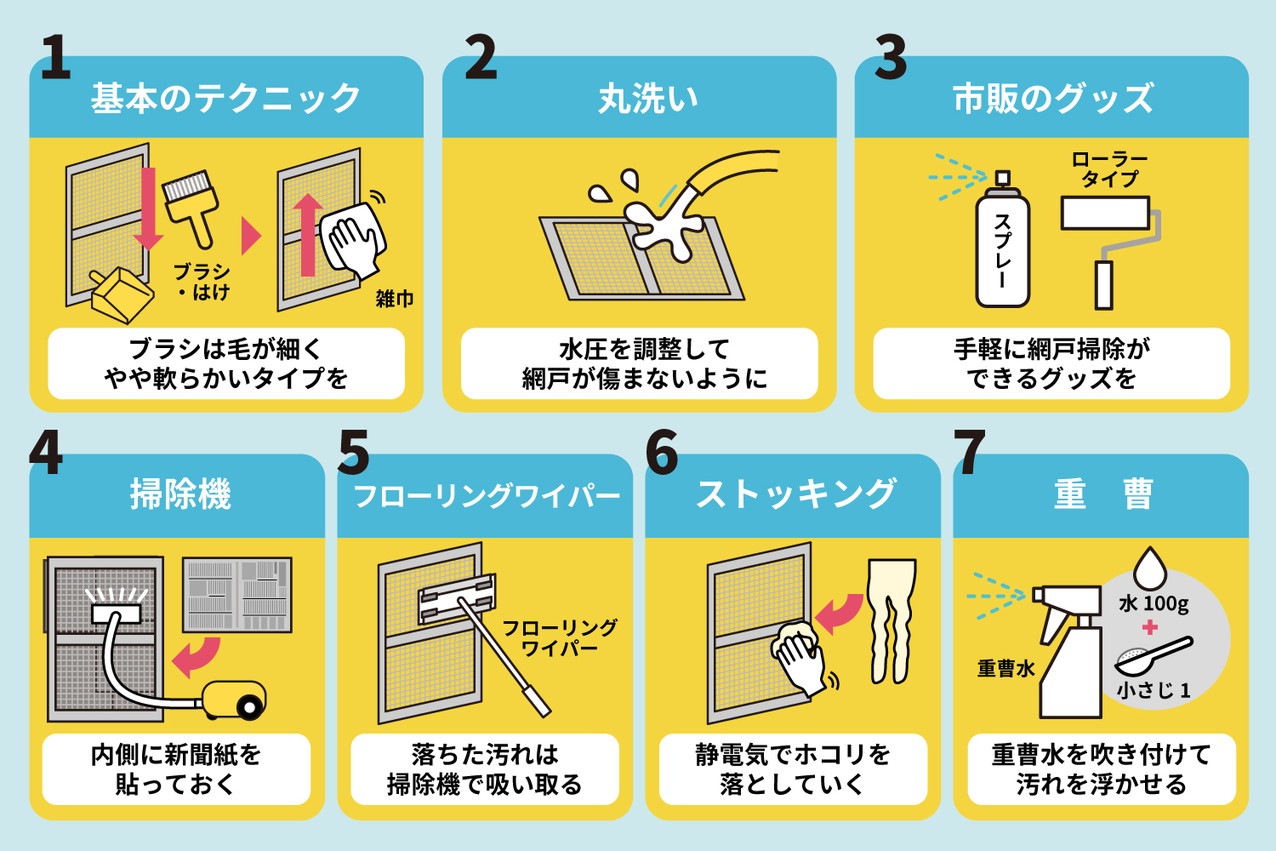 1
基本のテクニック

ブラシ・はけ

雑巾

ブラシは毛が細く
やや軟らかいタイプを

2
丸洗い

水圧を調整して
網戸が傷まないように

3
市販のグッズ

スプレー

ローラータイプ

手軽に網戸掃除が
できるグッズを

4
掃除機

内側に新聞紙を
貼っておく

5
フローリングワイパー

フローリングワイパー

落ちた汚れは
掃除機で吸い取る

6
ストッキング

静電気でホコリを
落としていく

7
重　曹

水 100g
+
小さじ 1

重曹水

重曹水を吹き付けて
汚れを浮かせる