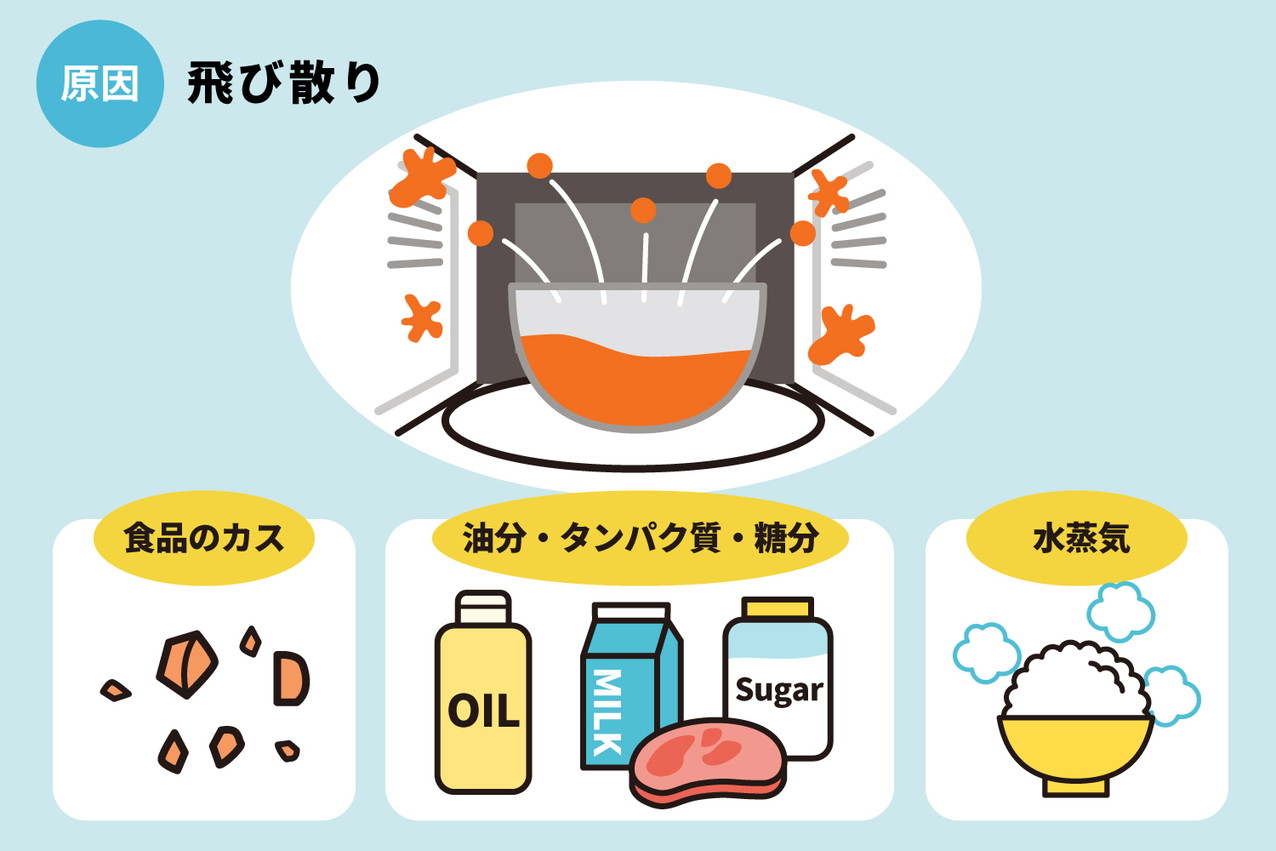 原因 飛び散り

食品のカス

油分・タンパク質・糖分

OIL

MILK

Sugar

水蒸気