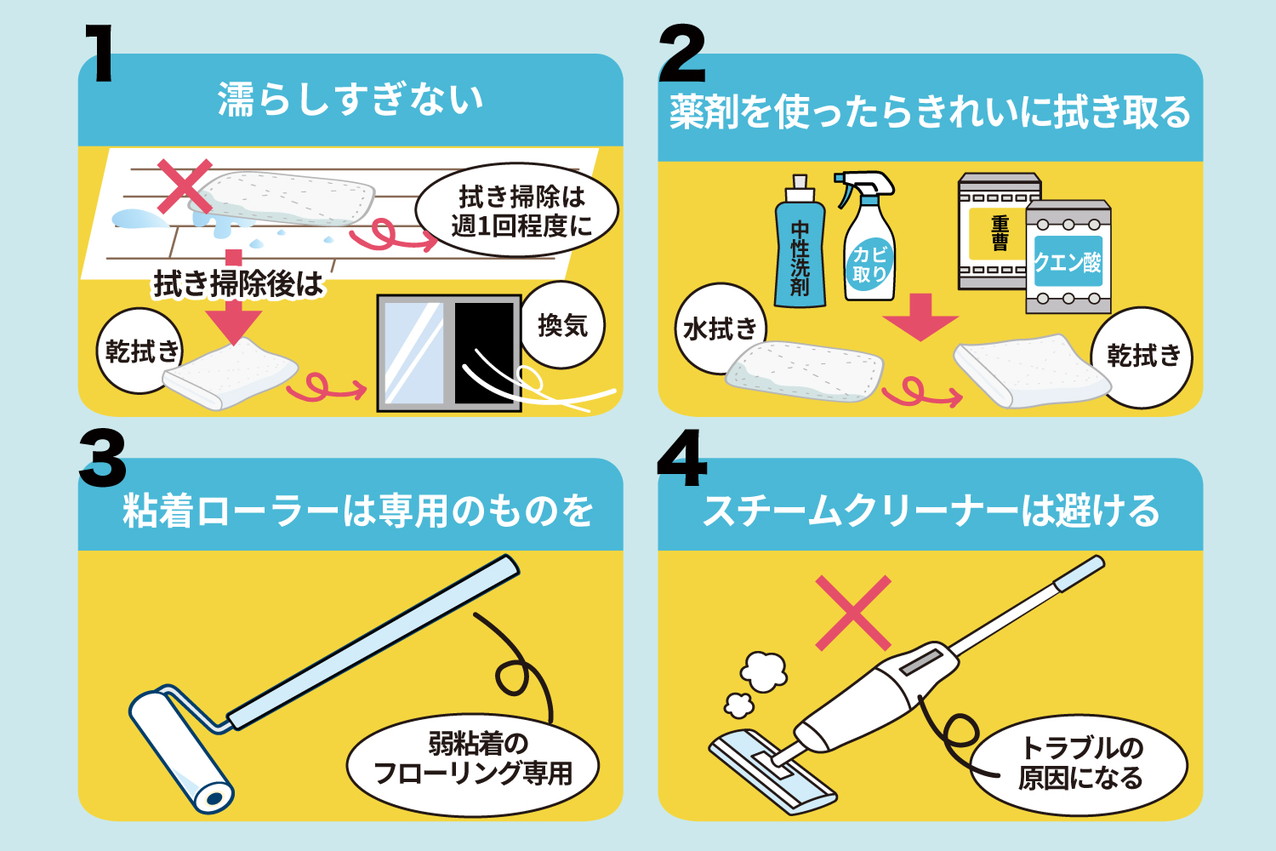 1

濡らしすぎない

拭き掃除は週1回程度に

拭き掃除後は

乾拭き

換気

2

薬剤を使ったらきれいに拭き取る

中性洗剤

カビ取り

重曹

クエン酸

水拭き

乾拭き

3

粘着ローラーは専用のものを

弱粘着のフローリング専用

4

スチームクリーナーは避ける

トラブルの原因になる