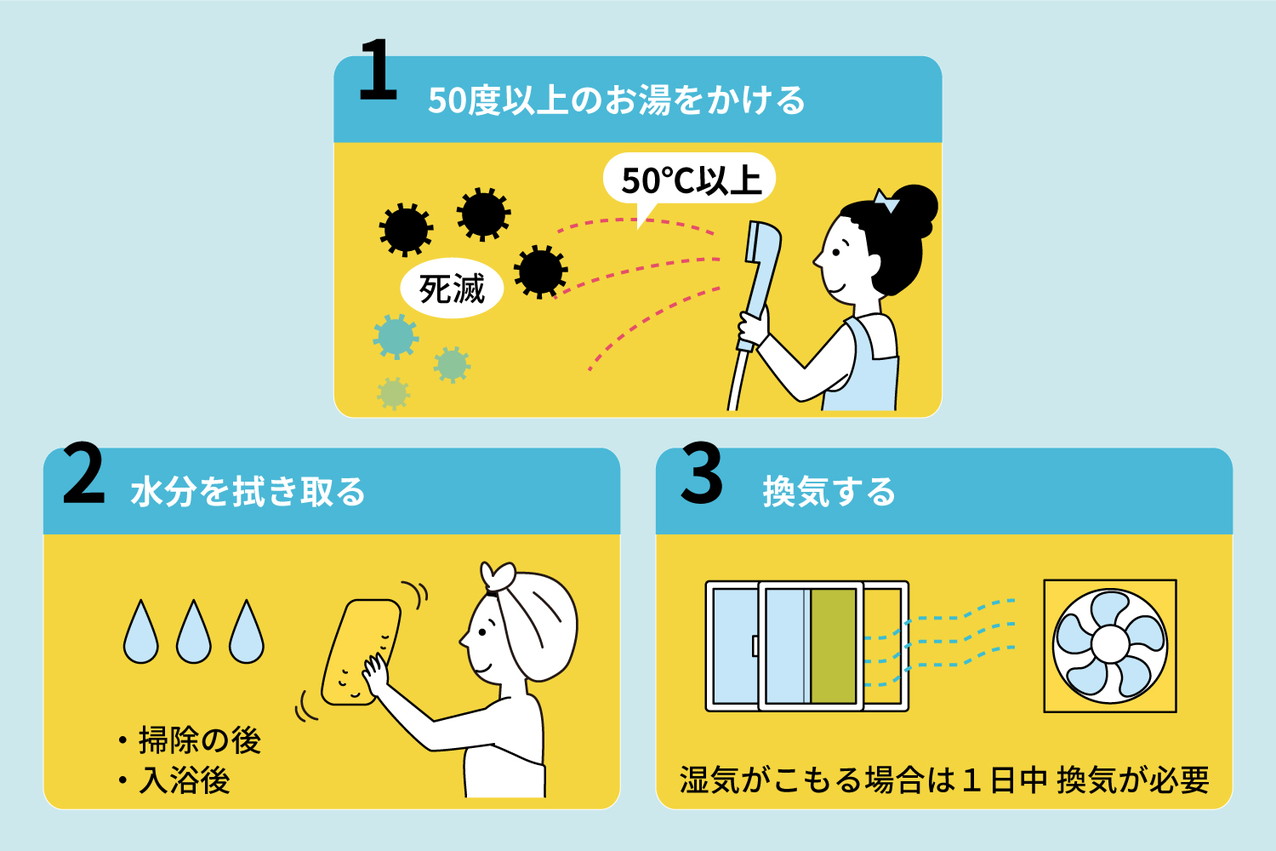 1 50度以上のお湯をかける

50℃以上

死滅

2 水分を拭き取る

・掃除の後
・入浴後

3 換気する

湿気がこもる場合は１日中 換気が必要