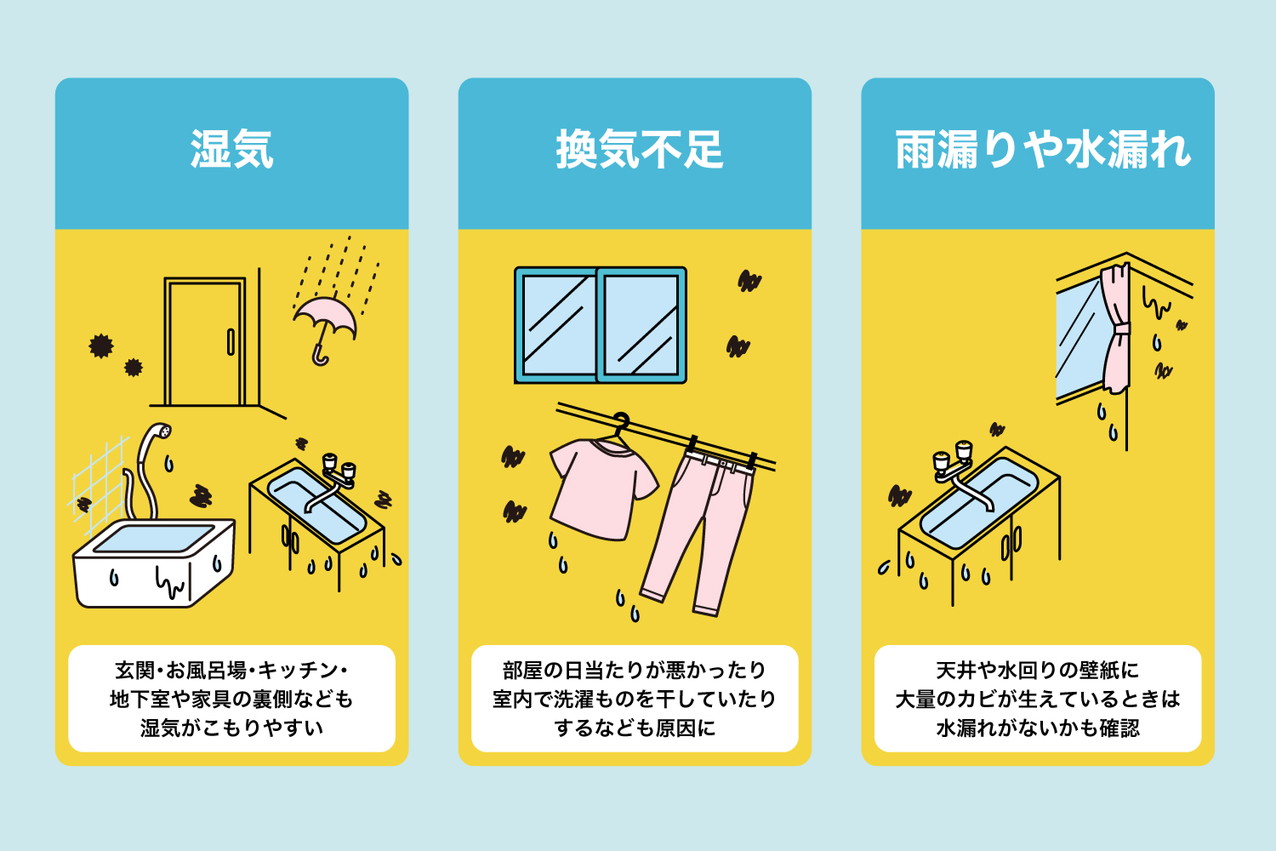 湿気

玄関・お風呂場・キッチン・地下室や家具の裏側なども湿気がこもりやすい

換気不足

部屋の日当たりが悪かったり室内で洗濯ものを干していたりするなども原因に

雨漏りや水漏れ

天井や水回りの壁紙に大量のカビが生えているときは水漏れがないかも確認