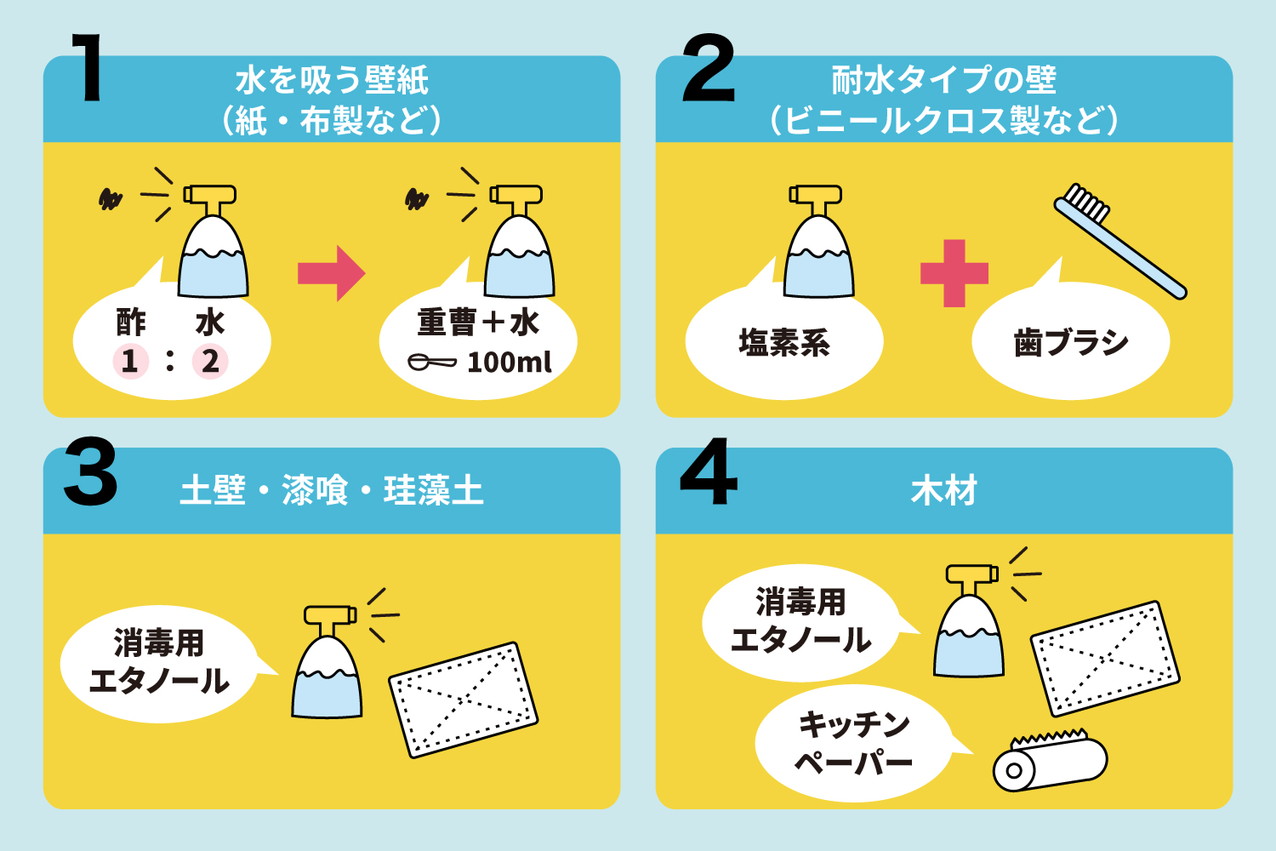 1
水を吸う壁紙
（紙・布製など）

酢 水
1 : 2

重曹＋水
100ml

2
耐水タイプの壁
（ビニールクロス製など）

塩素系

歯ブラシ

3
土壁・漆喰・珪藻土

消毒用
エタノール

4
木材

消毒用
エタノール

キッチン
ペーパー