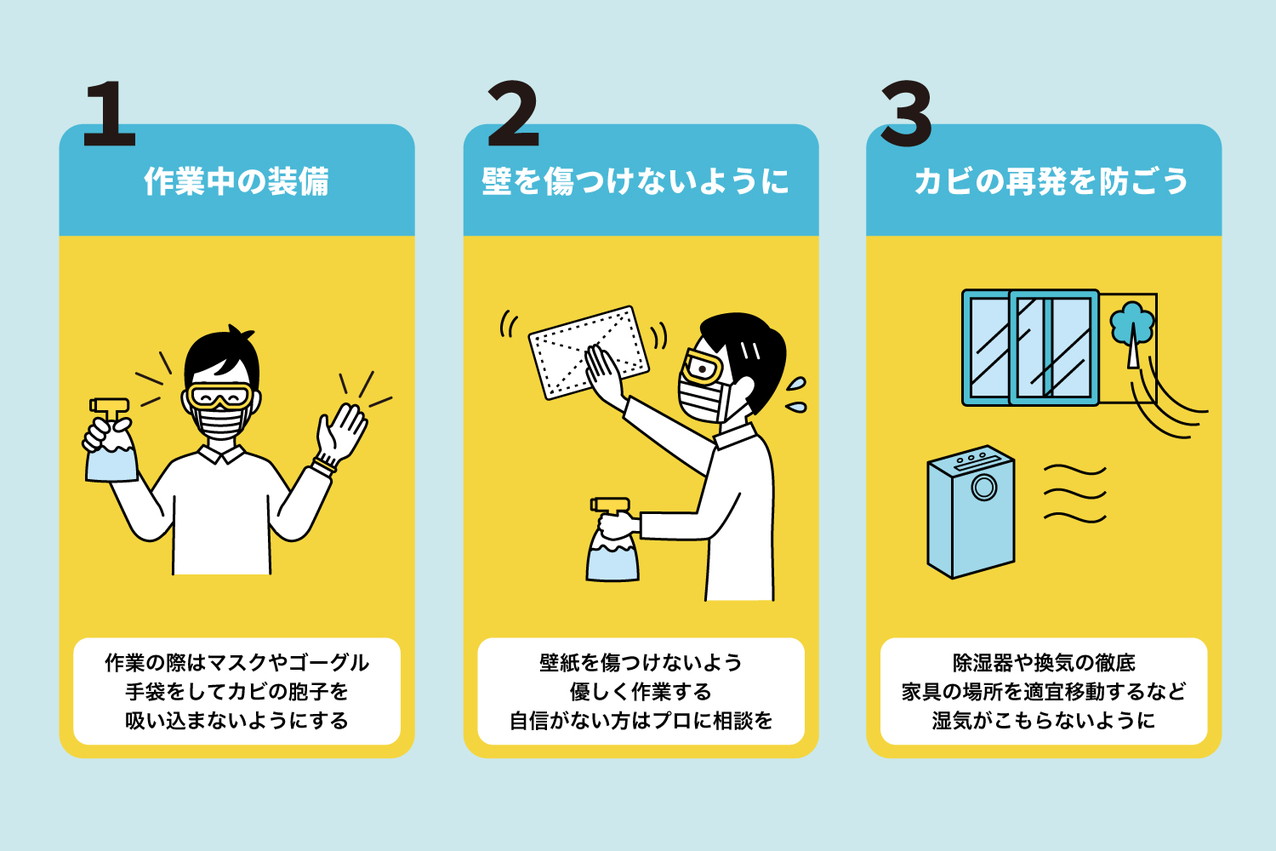 1

作業中の装備

作業の際はマスクやゴーグル
手袋をしてカビの胞子を
吸い込まないようにする

2

壁を傷つけないように

壁紙を傷つけないよう
優しく作業する
自信がない方はプロに相談を

3

カビの再発を防ごう

除湿器や換気の徹底
家具の場所を適宜移動するなど
湿気がこもらないように