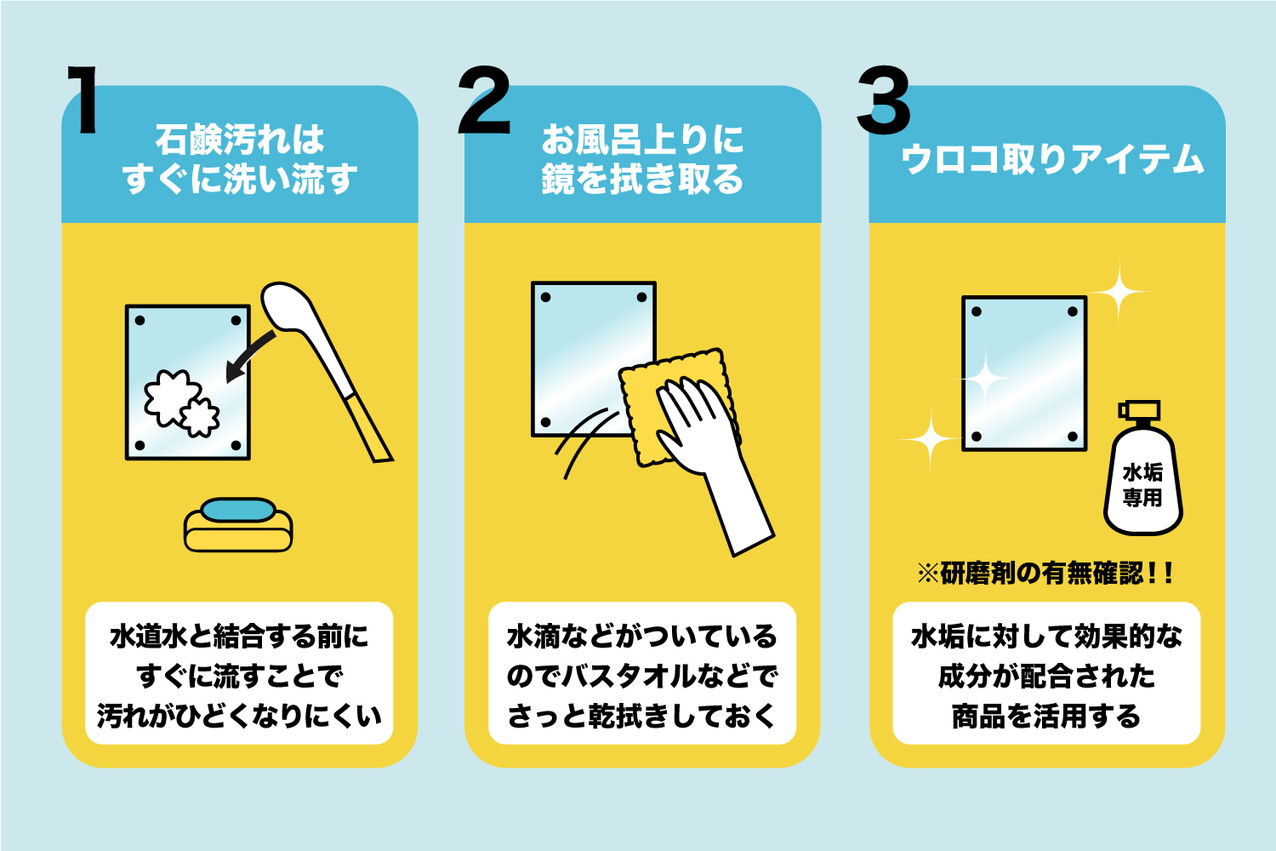 1
石鹸汚れは
すぐに洗い流す

水道水と結合する前に
すぐに流すことで
汚れがひどくなりにくい

2
お風呂上りに
鏡を拭き取る

水滴などがついている
のでバスタオルなどで
さっと乾拭きしておく

3
ウロコ取りアイテム

水垢
専用

※研磨剤の有無確認！！

水垢に対して効果的な
成分が配合された
商品を活用する