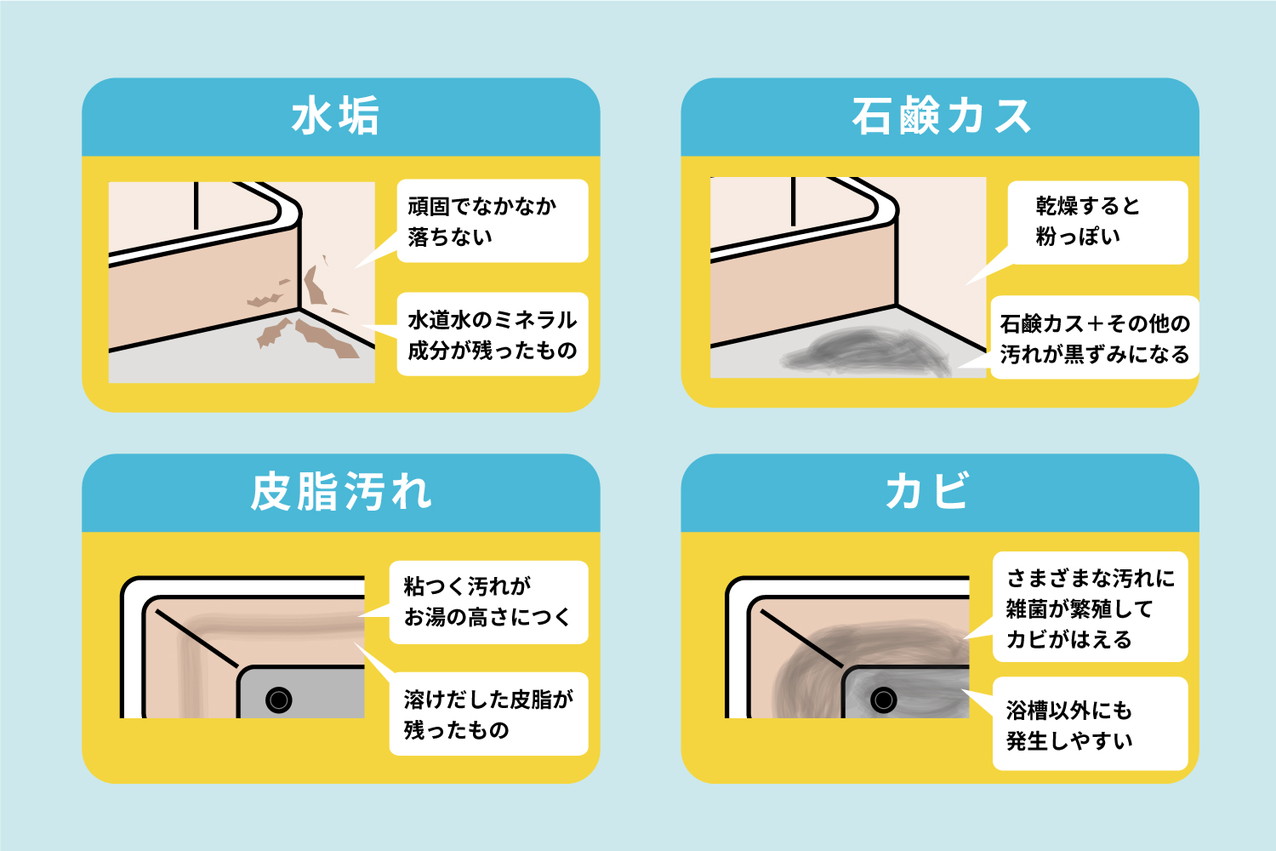 水垢

頑固でなかなか落ちない

水道水のミネラル成分が残ったもの

石鹸カス

乾燥すると粉っぽい

石鹸カス＋その他の汚れが黒ずみになる

皮脂汚れ

粘つく汚れがお湯の高さにつく

溶けだした皮脂が残ったもの

カビ

さまざまな汚れに雑菌が繁殖してカビがはえる

浴槽以外にも発生しやすい