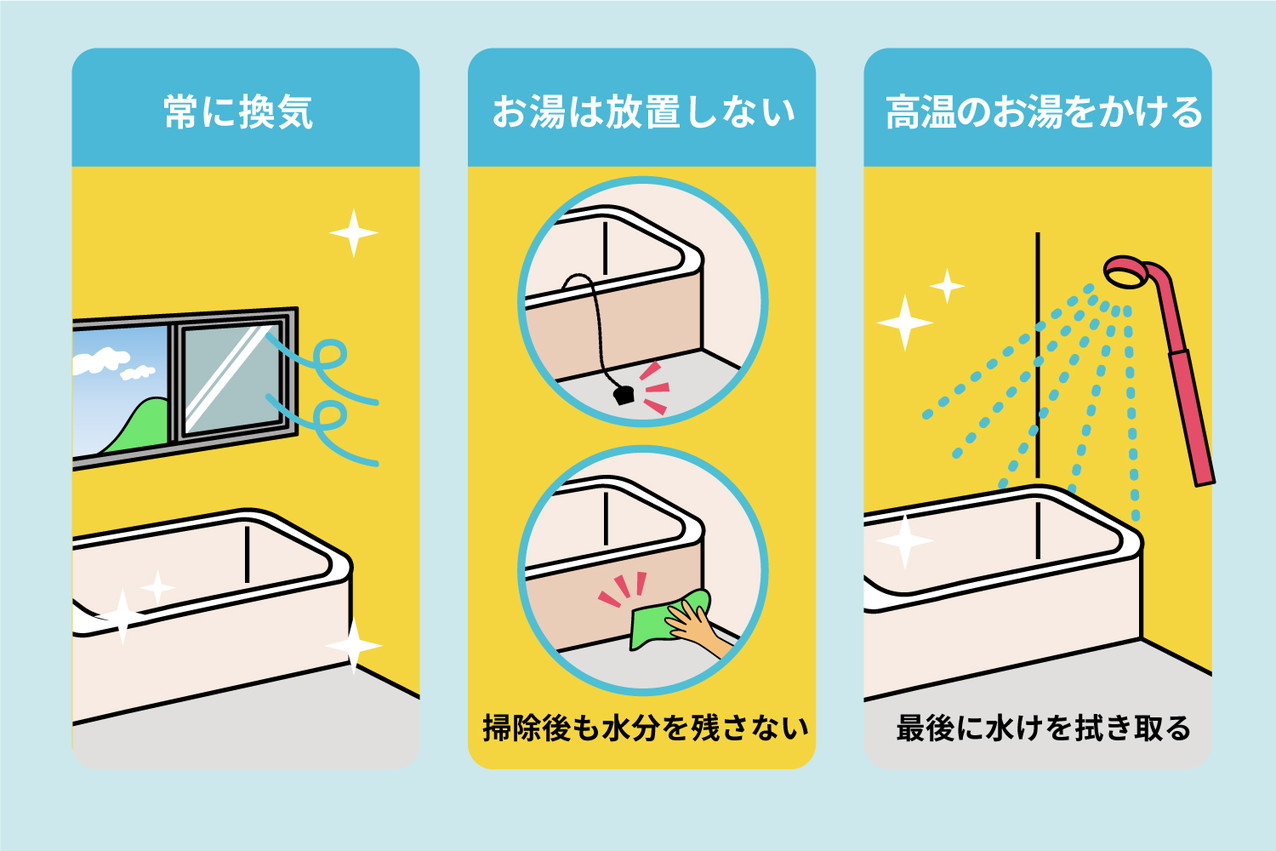 常に換気

お湯は放置しない

掃除後も水分を残さない

高温のお湯をかける

最後に水けを拭き取る