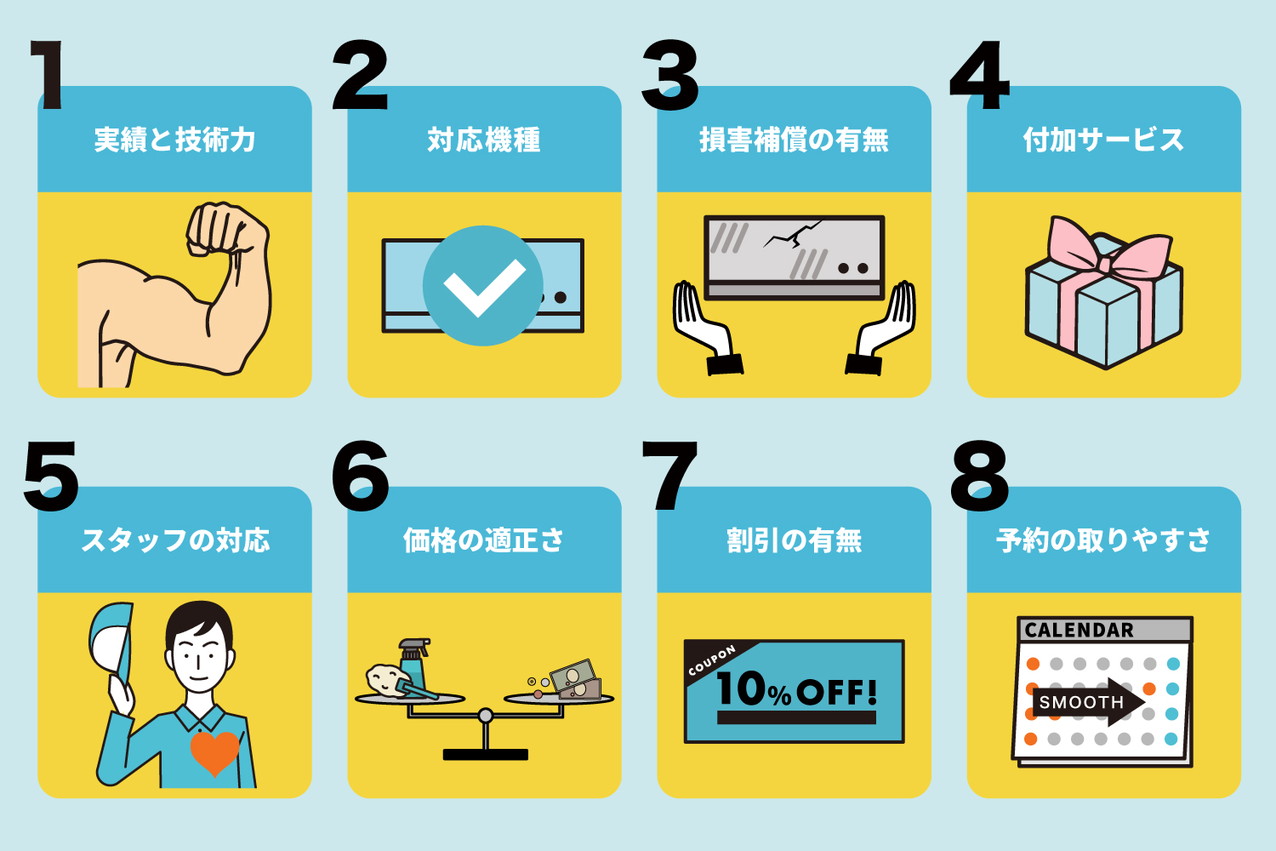 1
実績と技術力

2
対応機種

3
損害補償の有無

4
付加サービス

5
スタッフの対応

6
価格の適正さ

7
割引の有無

COUPON
10% OFF!

8
予約の取りやすさ

CALENDAR
SMOOTH