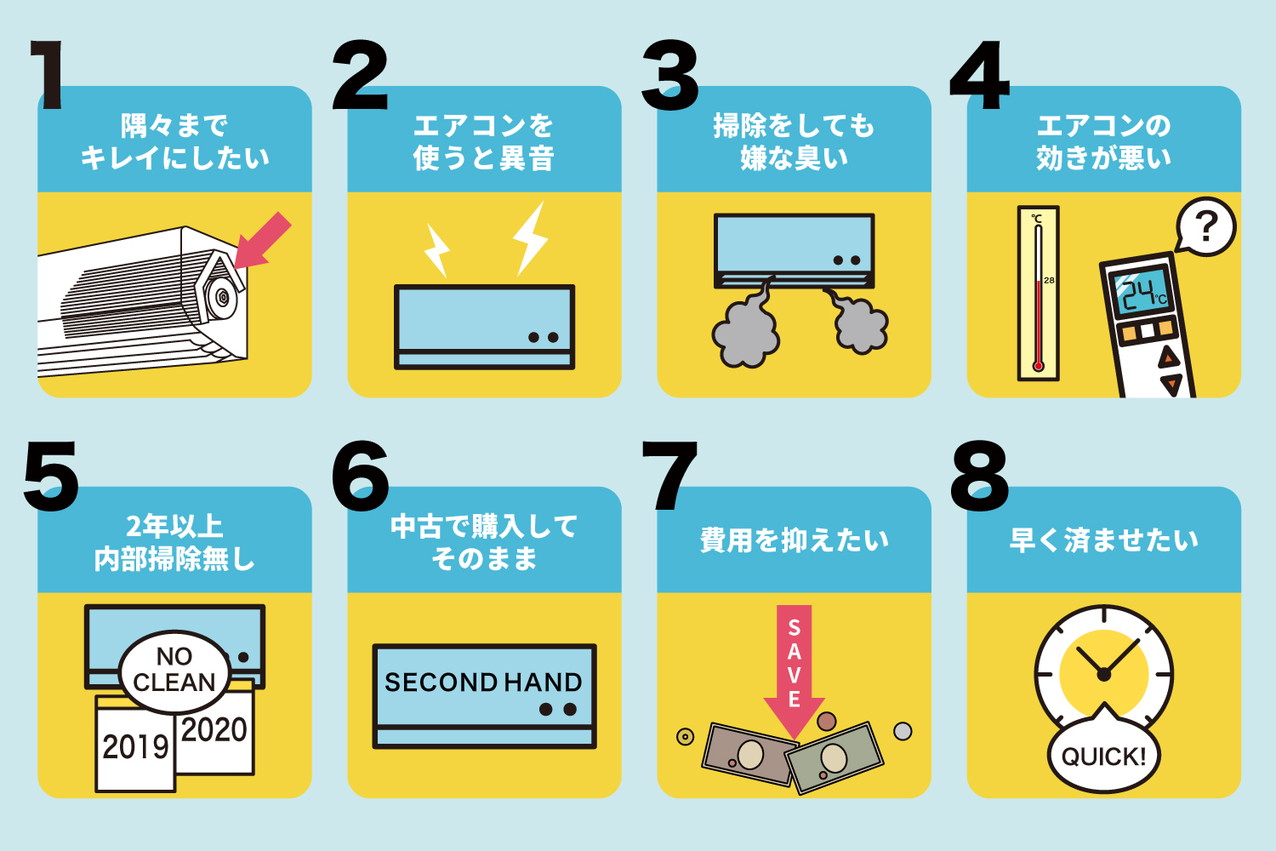 1
隅々まで
キレイにしたい

2
エアコンを
使うと異音

3
掃除をしても
嫌な臭い

4
エアコンの
効きが悪い

℃
28
?
24℃

5
2年以上
内部掃除無し

NO CLEAN
2019
2020

6
中古で購入して
そのまま

SECOND HAND

7
費用を抑えたい

SAVE

8
早く済ませたい

QUICK!