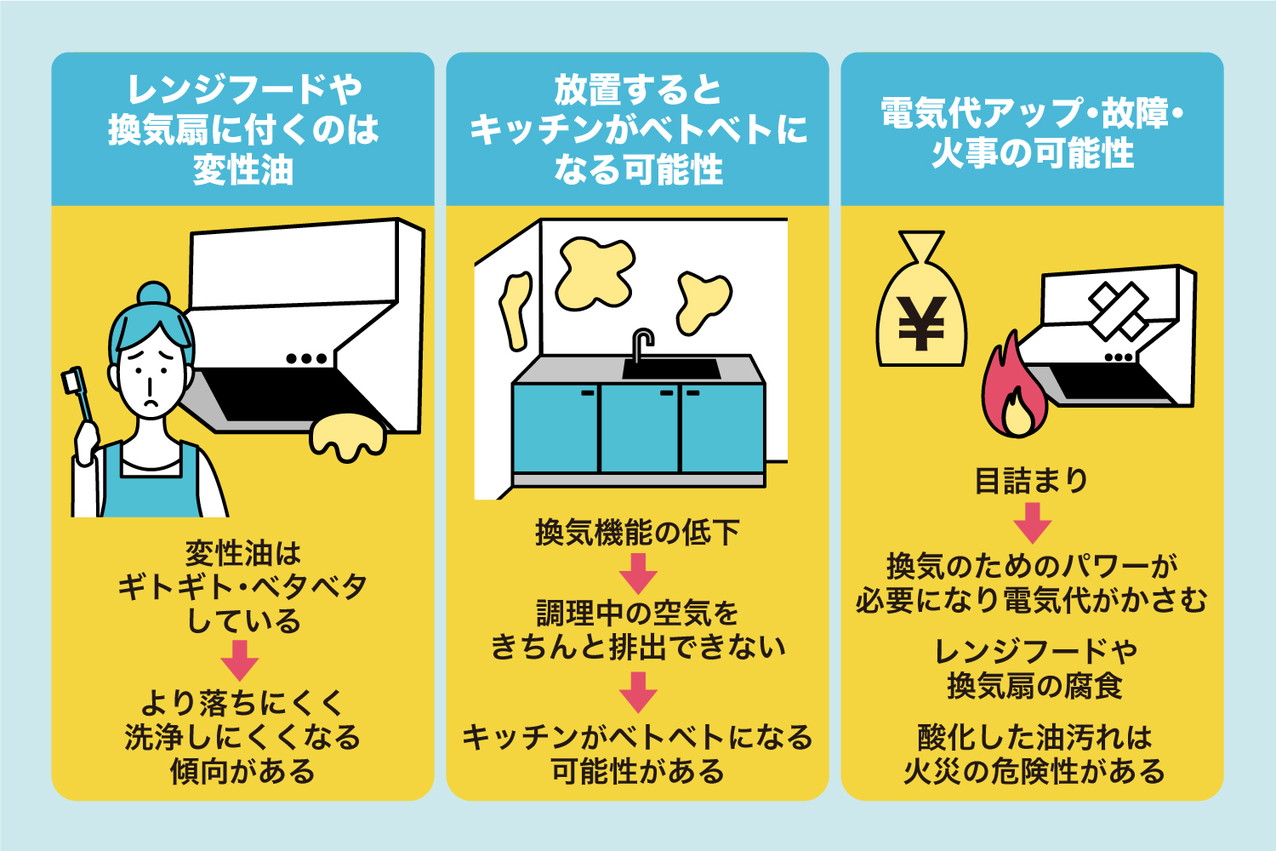 レンジフードや換気扇に付くのは変性油

変性油はギトギト・ベタベタしている

より落ちにくく洗浄しにくくなる傾向がある

放置するとキッチンがベトベトになる可能性

換気機能の低下

調理中の空気をきちんと排出できない

キッチンがベトベトになる可能性がある

電気代アップ・故障・火事の可能性

¥

目詰まり

換気のためのパワーが必要になり電気代がかさむ

レンジフードや換気扇の腐食

酸化した油汚れは火災の危険性がある