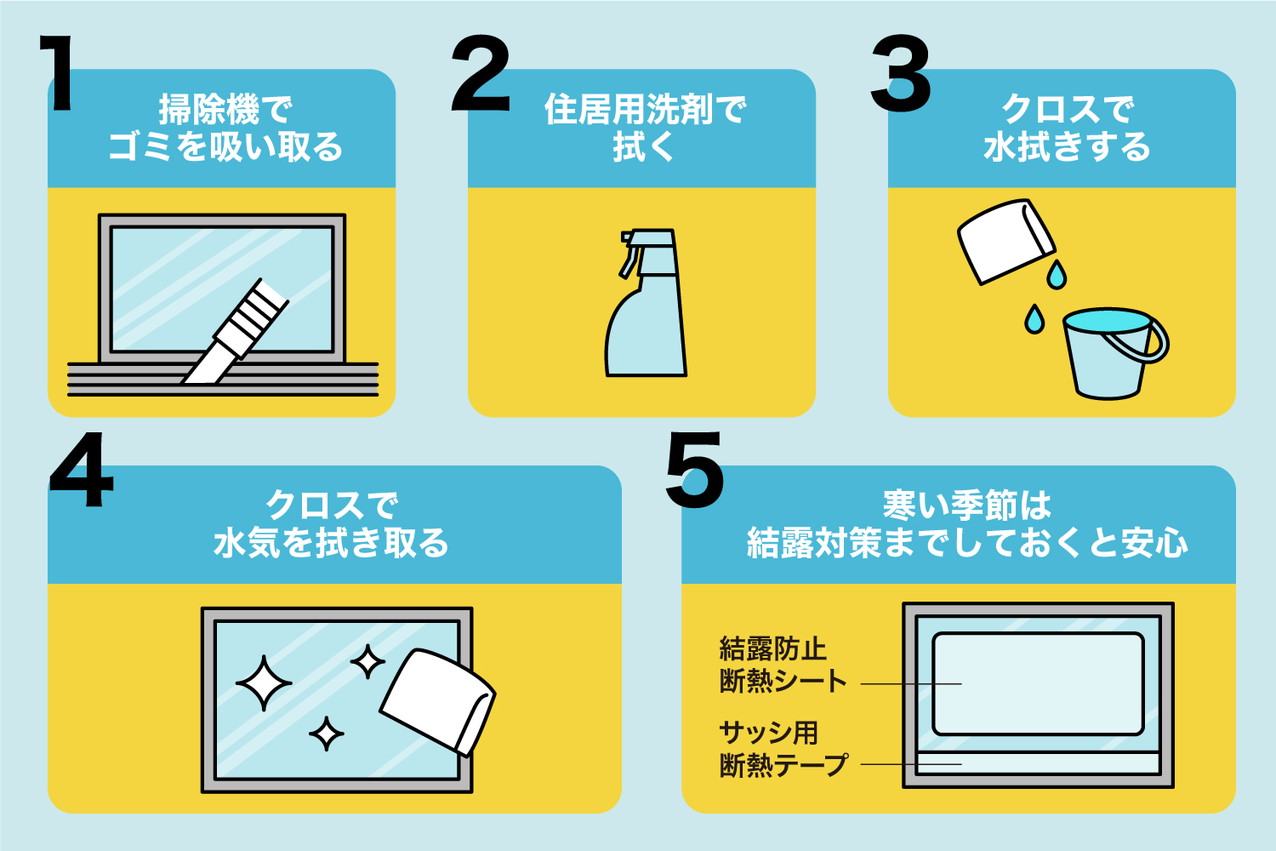 1
掃除機で
ゴミを吸い取る

2
住居用洗剤で
拭く

3
クロスで
水拭きする

4
クロスで
水気を拭き取る

5
寒い季節は
結露対策までしておくと安心

結露防止
断熱シート

サッシ用
断熱テープ