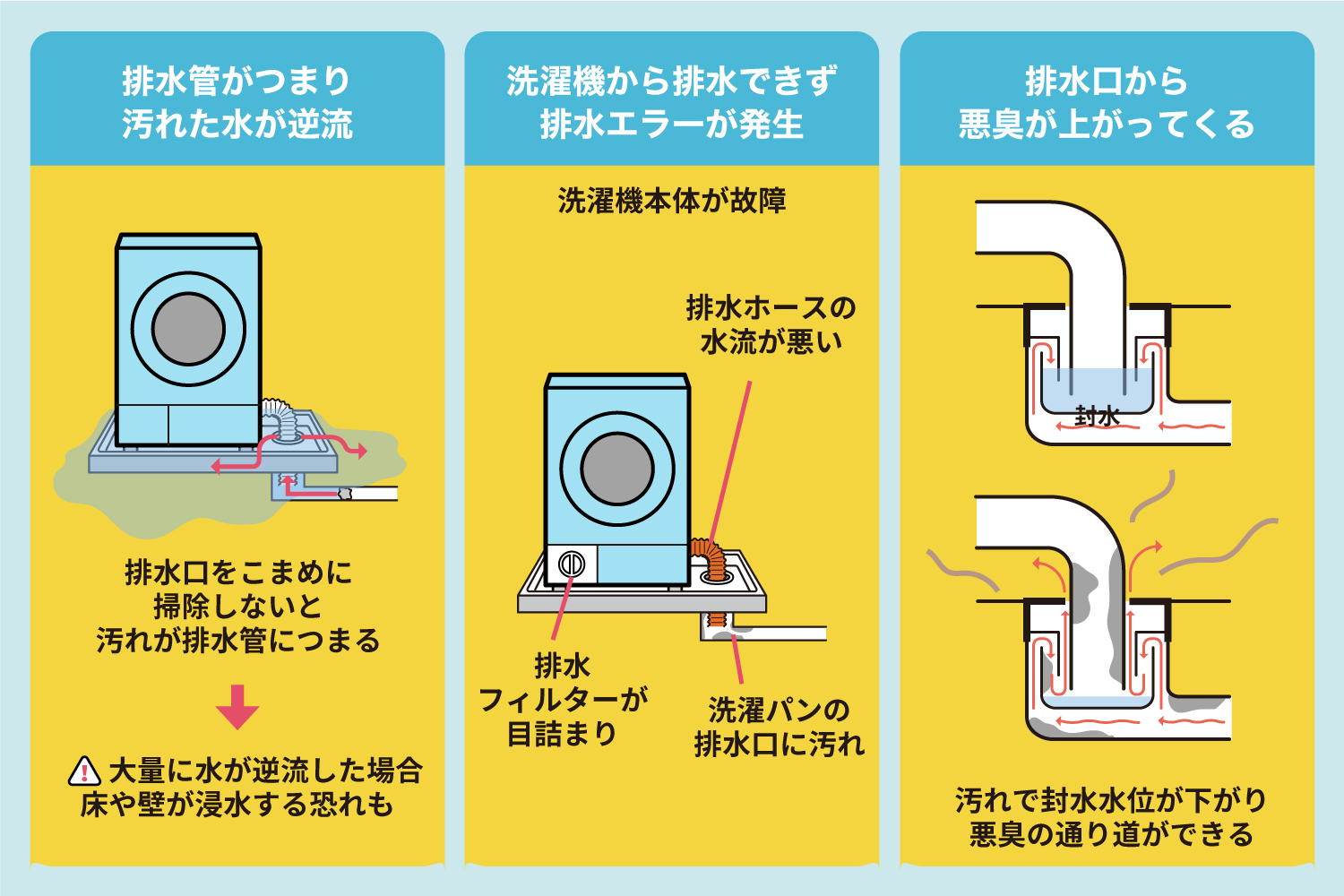 排水管がつまり
汚れた水が逆流

排水口をこまめに
掃除しないと
汚れが排水管につまる

大量に水が逆流した場合
床や壁が浸水する恐れも

洗濯機から排水できず
排水エラーが発生

洗濯機本体が故障

排水ホースの
水流が悪い

排水
フィルターが
目詰まり

洗濯パンの
排水口に汚れ

排水口から
悪臭が上がってくる

封水

汚れで封水水位が下がり
悪臭の通り道ができる