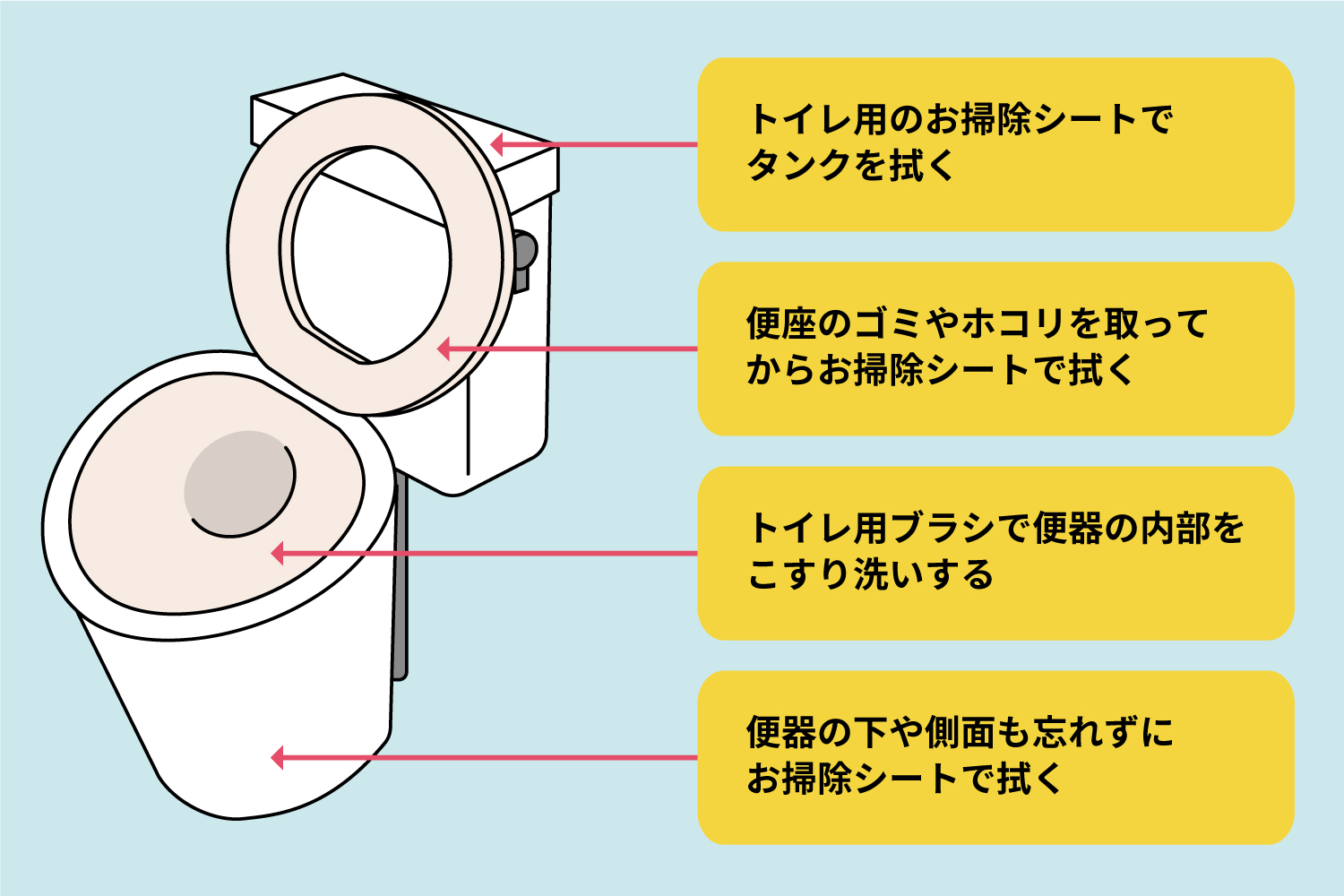 トイレ用のお掃除シートでタンクを拭く

便座のゴミやホコリを取ってからお掃除シートで拭く

トイレ用ブラシで便器の内部をこすり洗いする

便器の下や側面も忘れずにお掃除シートで拭く